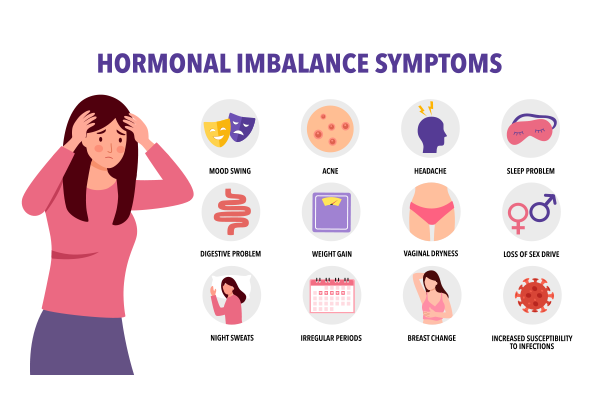 HORMONAL IMBALANCE SYMPTOMS

MOOD SWING

ACNE

HEADACHE

SLEEP PROBLEM

DIGESTIVE PROBLEM

WEIGHT GAIN

VAGINAL DRYNESS

LOSS OF SEX DRIVE

NIGHT SWEATS

IRREGULAR PERIODS

BREAST CHANGE

INCREASED SUSCEPTIBILITY TO INFECTIONS